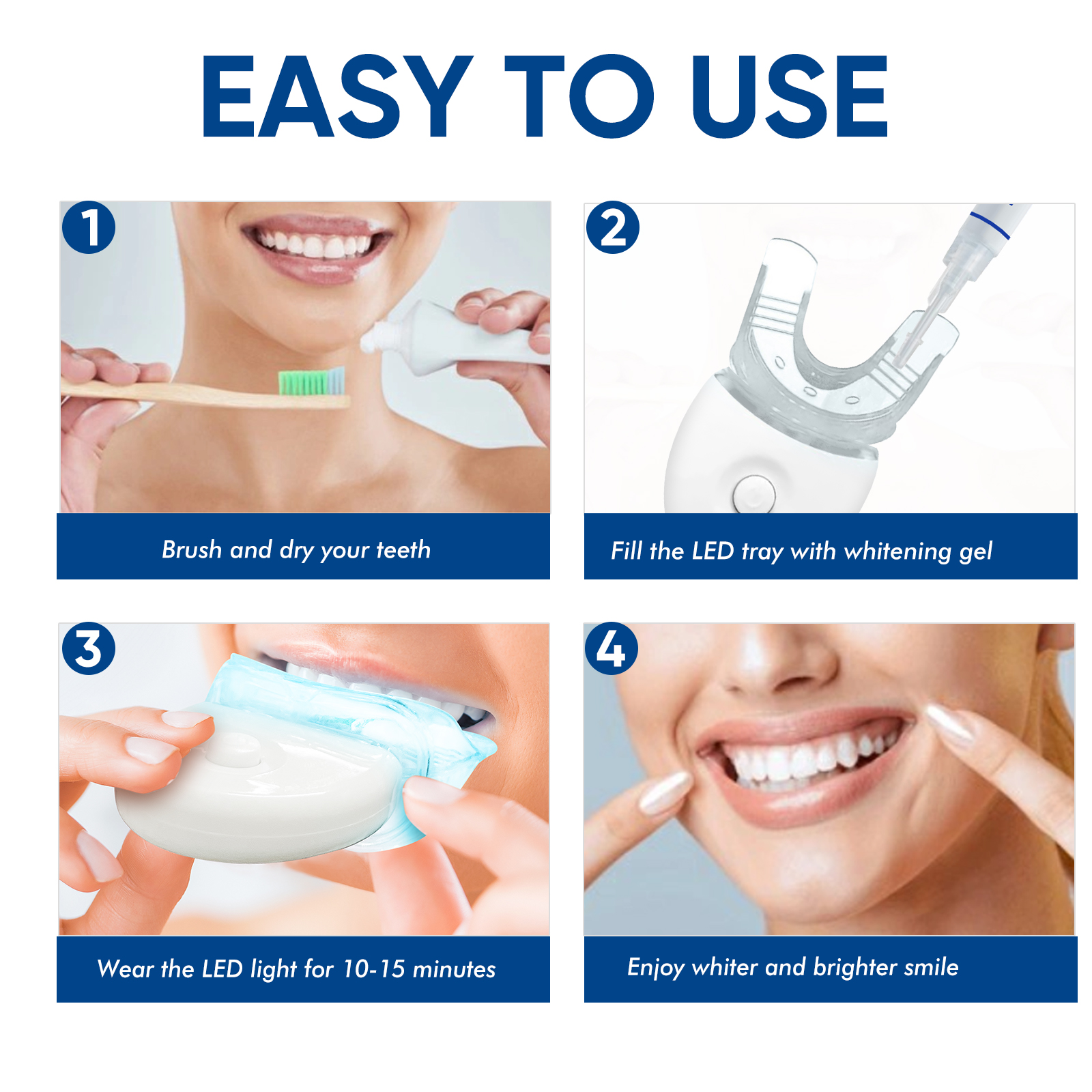 EASY TO USE

1
Brush and dry your teeth

2
Fill the LED tray with whitening gel

3
Wear the LED light for 10-15 minutes

4
Enjoy whiter and brighter smile